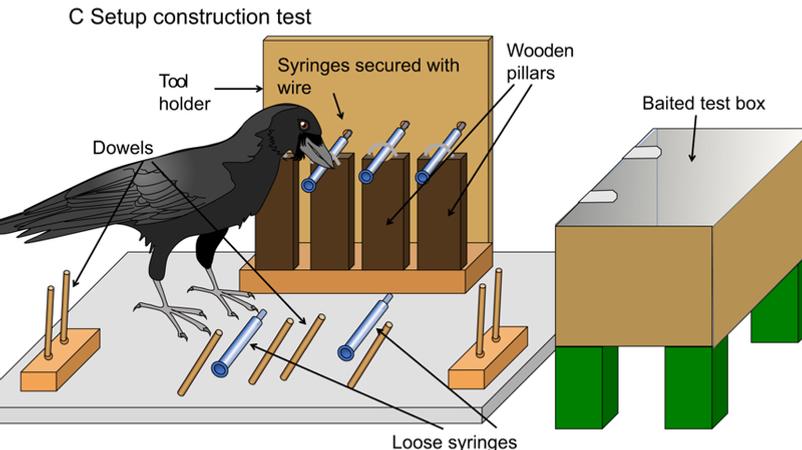 C Setup construction test

Tool holder

Syringes secured with wire

Wooden pillars

Baited test box

Dowels

Loose syringes